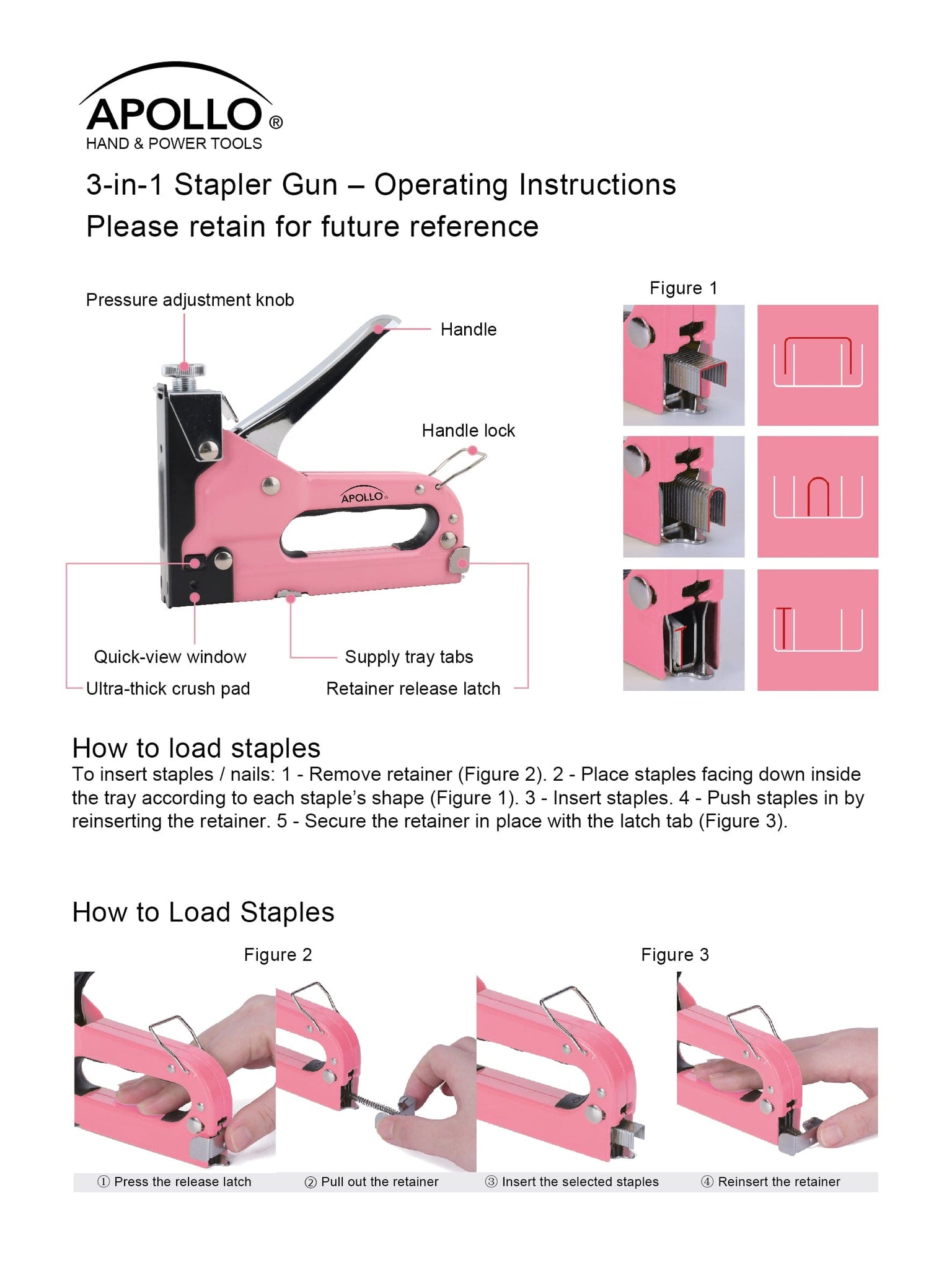 APOLLO®
HAND & POWER TOOLS

3-in-1 Stapler Gun – Operating Instructions
Please retain for future reference

Pressure adjustment knob

Handle

Handle lock

APOLLO®

Quick-view window

Ultra-thick crush pad

Supply tray tabs

Retainer release latch

Figure 1

How to load staples
To insert staples / nails: 1 - Remove retainer (Figure 2). 2 - Place staples facing down inside the tray according to each staple's shape (Figure 1). 3 - Insert staples. 4 - Push staples in by reinserting the retainer. 5 - Secure the retainer in place with the latch tab (Figure 3).

How to Load Staples

Figure 2

Figure 3

① Press the release latch ② Pull out the retainer ③ Insert the selected staples ④ Reinsert the retainer